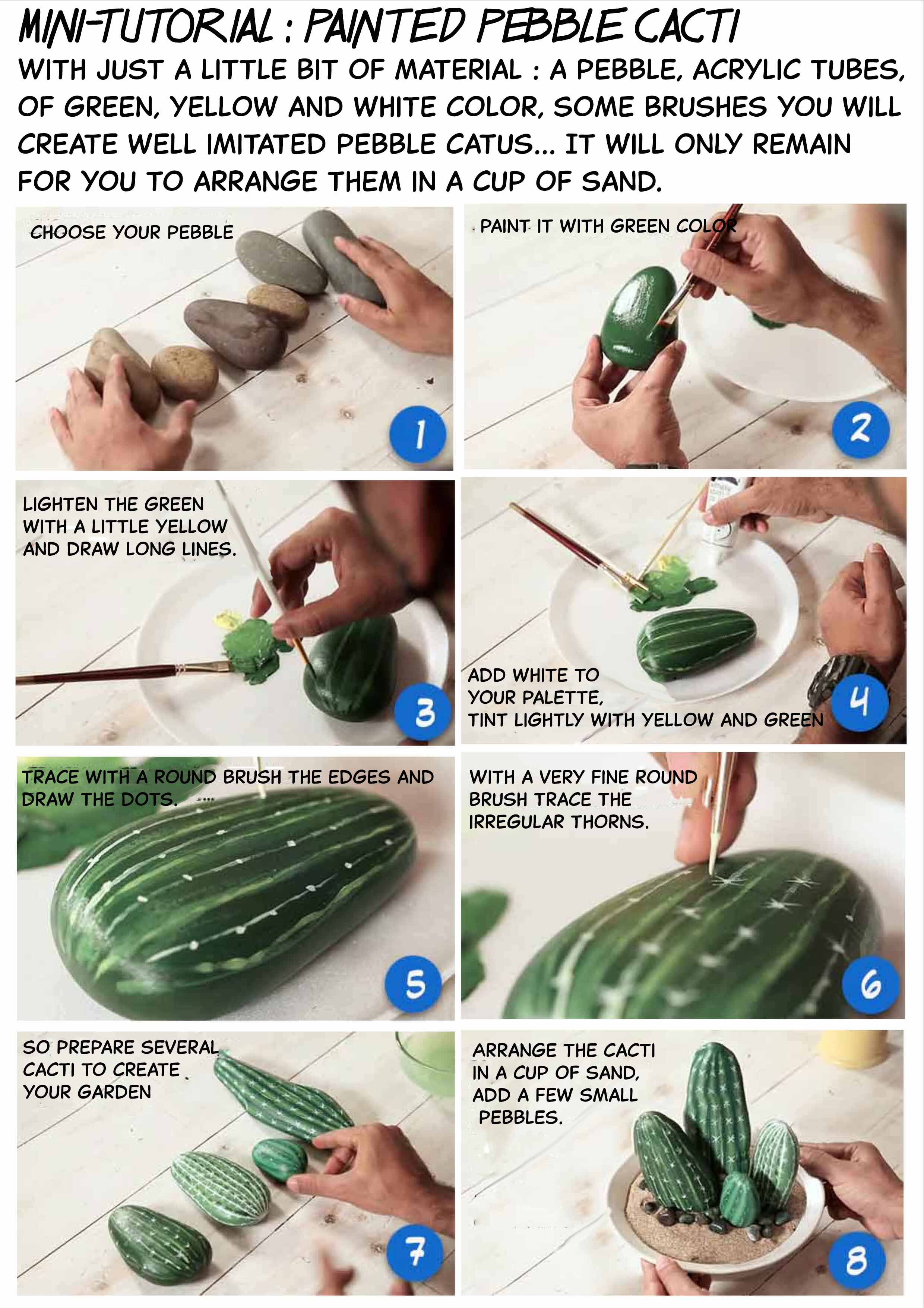 MINI-TUTORIAL : PAINTED PEBBLE CACTI

WITH JUST A LITTLE BIT OF MATERIAL : A PEBBLE, ACRYLIC TUBES, OF GREEN, YELLOW AND WHITE COLOR, SOME BRUSHES YOU WILL CREATE WELL IMITATED PEBBLE CATUS... IT WILL ONLY REMAIN FOR YOU TO ARRANGE THEM IN A CUP OF SAND.

CHOOSE YOUR PEBBLE

1

PAINT IT WITH GREEN COLOR

2

LIGHTEN THE GREEN WITH A LITTLE YELLOW AND DRAW LONG LINES.

3

ADD WHITE TO YOUR PALETTE, TINT LIGHTLY WITH YELLOW AND GREEN

4

TRACE WITH A ROUND BRUSH THE EDGES AND DRAW THE DOTS.

5

WITH A VERY FINE ROUND BRUSH TRACE THE IRREGULAR THORNS.

6

SO PREPARE SEVERAL CACTI TO CREATE YOUR GARDEN

7

ARRANGE THE CACTI IN A CUP OF SAND, ADD A FEW SMALL PEBBLES.

8