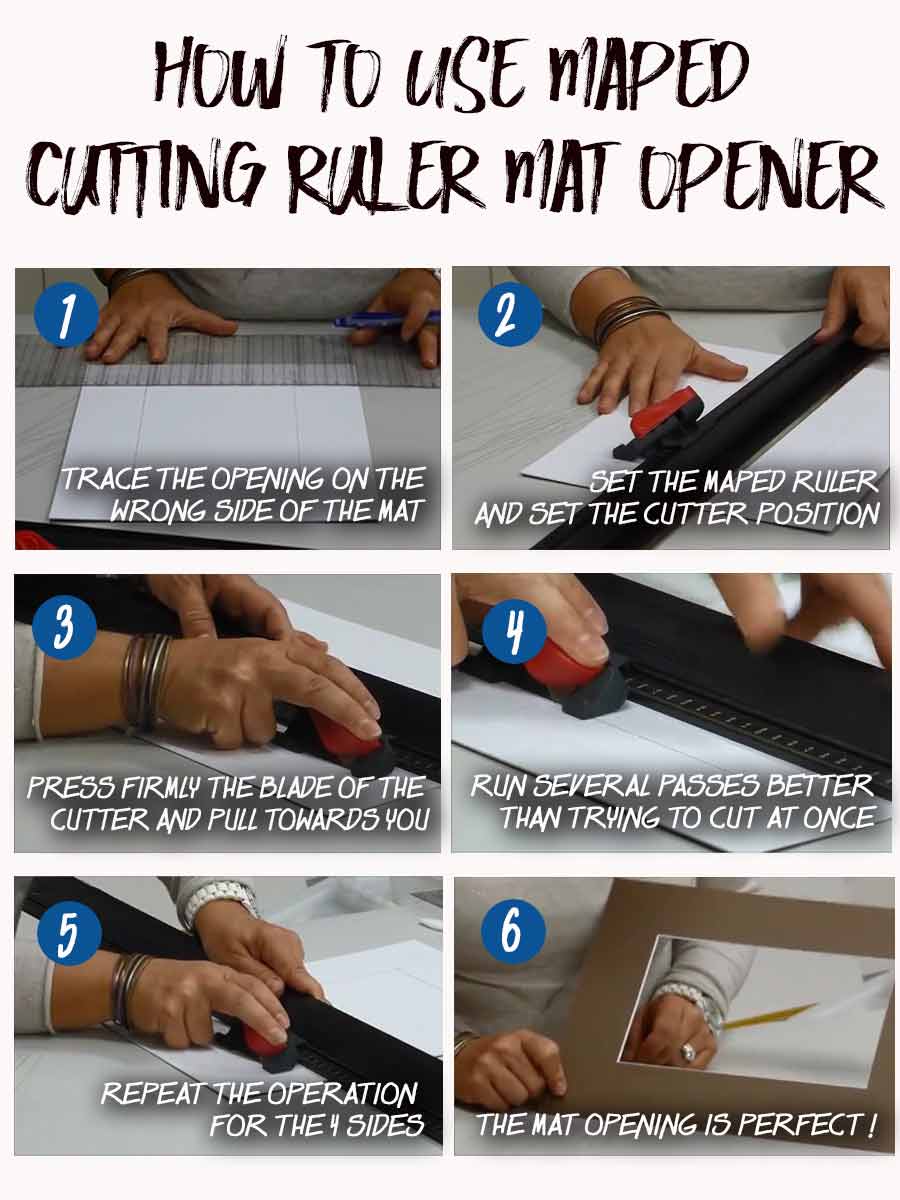 HOW TO USE MAPED CUTTING RULER MAT OPENER

1

TRACE THE OPENING ON THE WRONG SIDE OF THE MAT

2

SET THE MAPED RULER AND SET THE CUTTER POSITION

3

PRESS FIRMLY THE BLADE OF THE CUTTER AND PULL TOWARDS YOU

4

RUN SEVERAL PASSES BETTER THAN TRYING TO CUT AT ONCE

5

REPEAT THE OPERATION FOR THE 4 SIDES

6

THE MAT OPENING IS PERFECT !