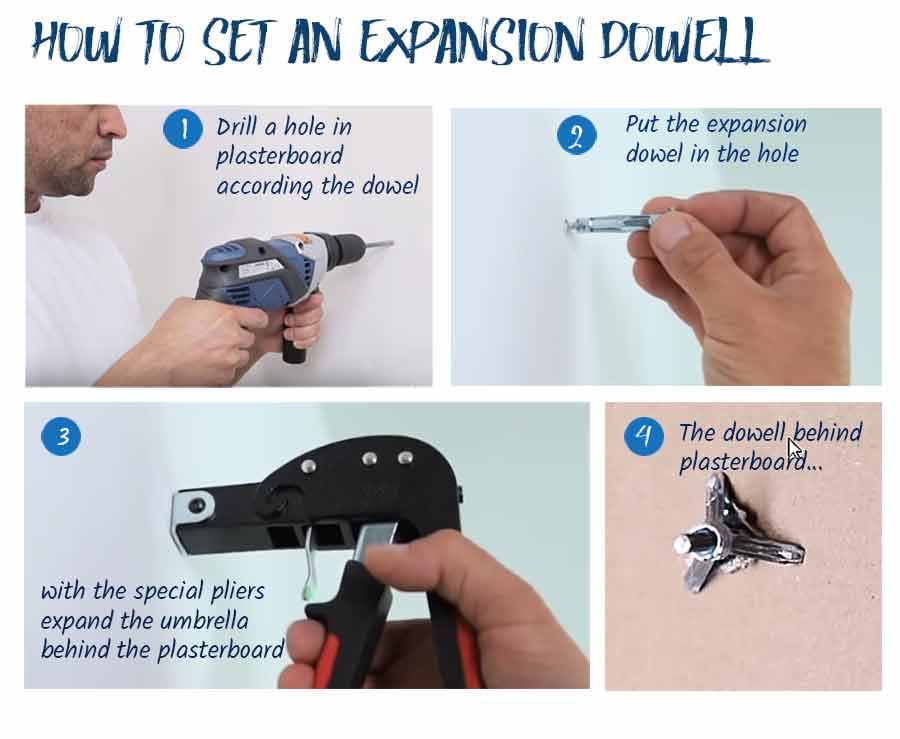 HOW TO SET AN EXPANSION DOWELL

1 Drill a hole in plasterboard according the dowel

2 Put the expansion dowel in the hole

3

with the special pliers expand the umbrella behind the plasterboard

4 The dowell behind plasterboard...