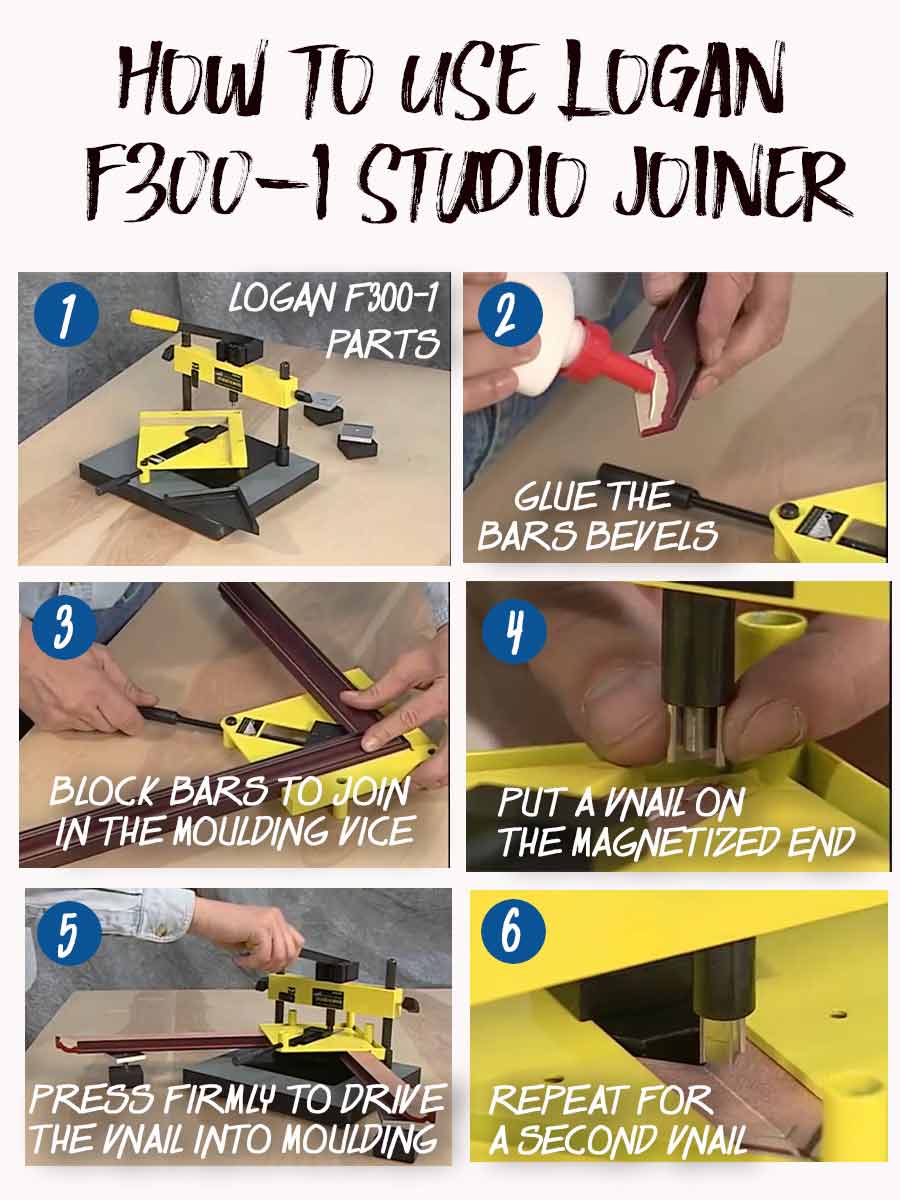 HOW TO USE LOGAN F300-1 STUDIO JOINER

1
LOGAN F300-1 PARTS

2
GLUE THE BARS BEVELS

3
BLOCK BARS TO JOIN IN THE MOULDING VICE

4
PUT A VNAIL ON THE MAGNETIZED END

5
PRESS FIRMLY TO DRIVE THE VNAIL INTO MOULDING

6
REPEAT FOR A SECOND VNAIL