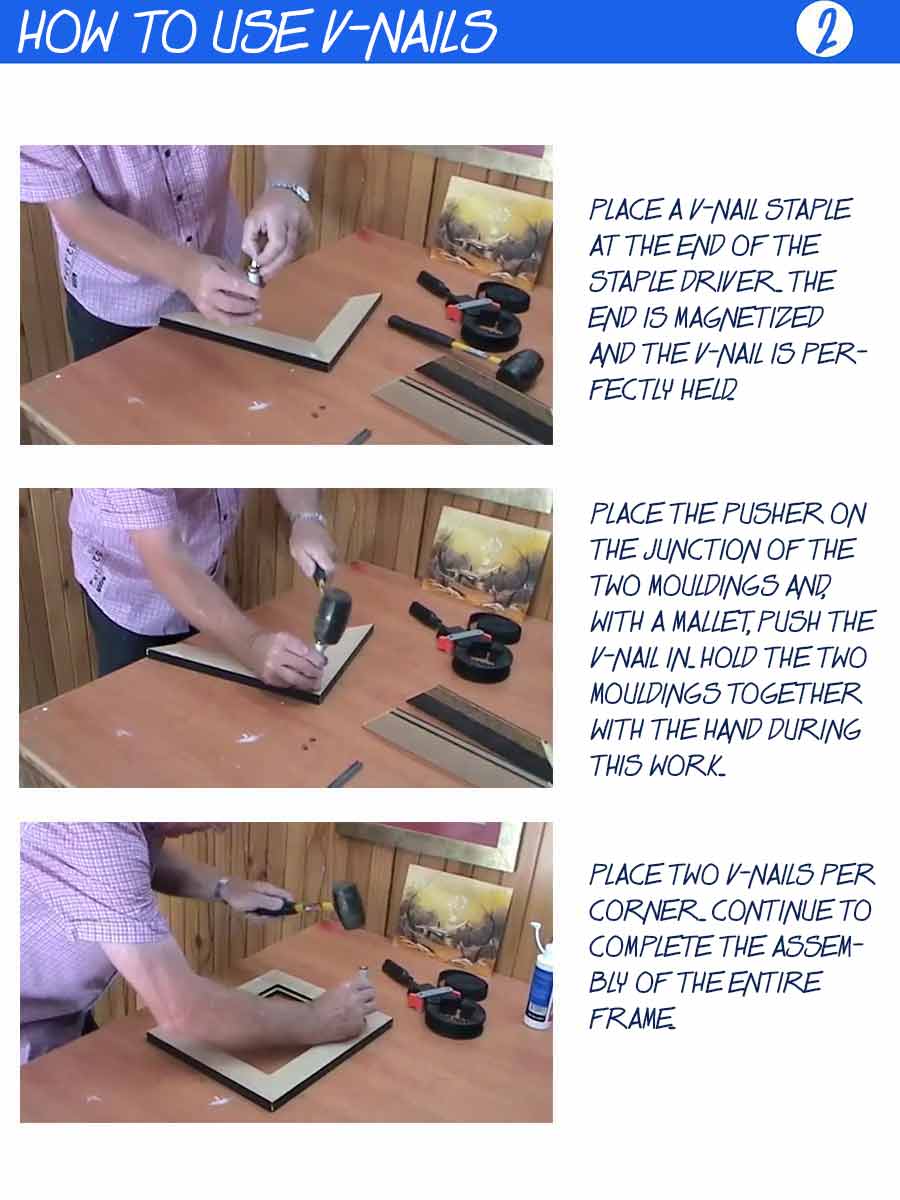 HOW TO USE V-NAILS

2

PLACE A V-NAIL STAPLE AT THE END OF THE STAPLE DRIVER. THE END IS MAGNETIZED AND THE V-NAIL IS PERFECTLY HELD.

PLACE THE PUSHER ON THE JUNCTION OF THE TWO MOULDINGS AND, WITH A MALLET, PUSH THE V-NAIL IN. HOLD THE TWO MOULDINGS TOGETHER WITH THE HAND DURING THIS WORK.

PLACE TWO V-NAILS PER CORNER. CONTINUE TO COMPLETE THE ASSEMBLY OF THE ENTIRE FRAME.